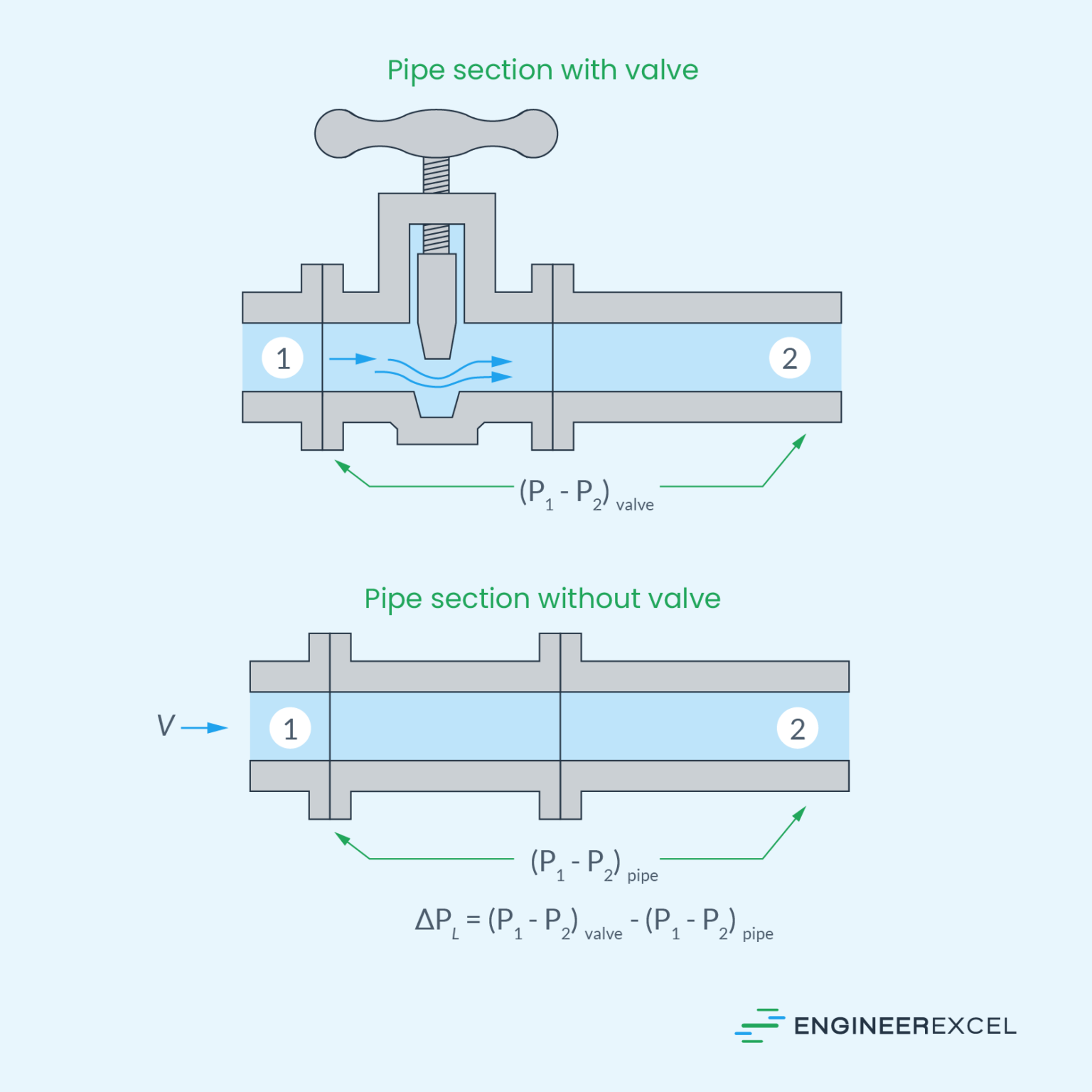 Pipe section with valve

1

2

$(P_1 - P_2)_{valve}$

Pipe section without valve

$V$

1

2

$(P_1 - P_2)_{pipe}$

$\Delta P_L = (P_1 - P_2)_{valve} - (P_1 - P_2)_{pipe}$

ENGINEEREXCEL