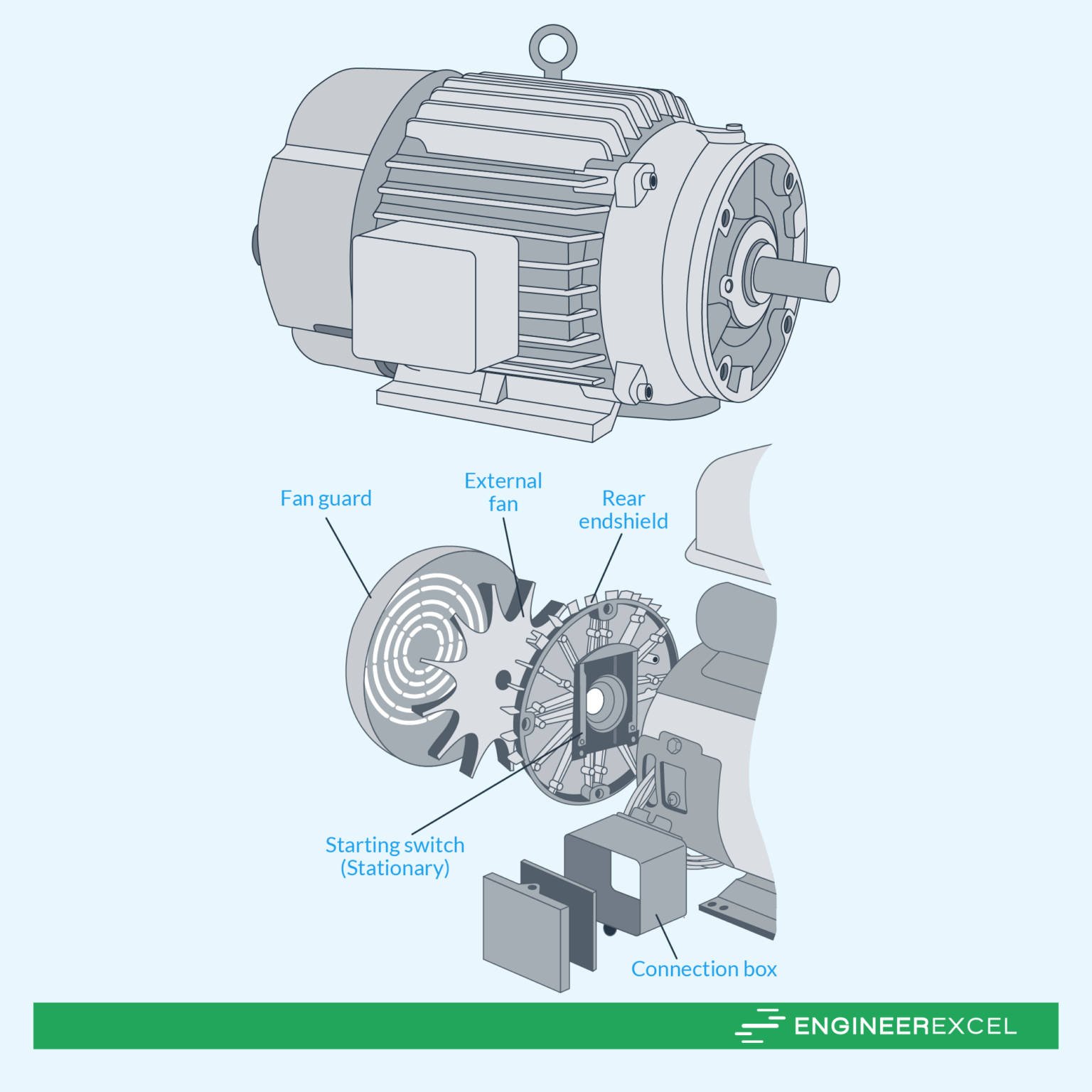 Fan guard

External fan

Rear endshield

Starting switch (Stationary)

Connection box

ENGINEEREXCEL